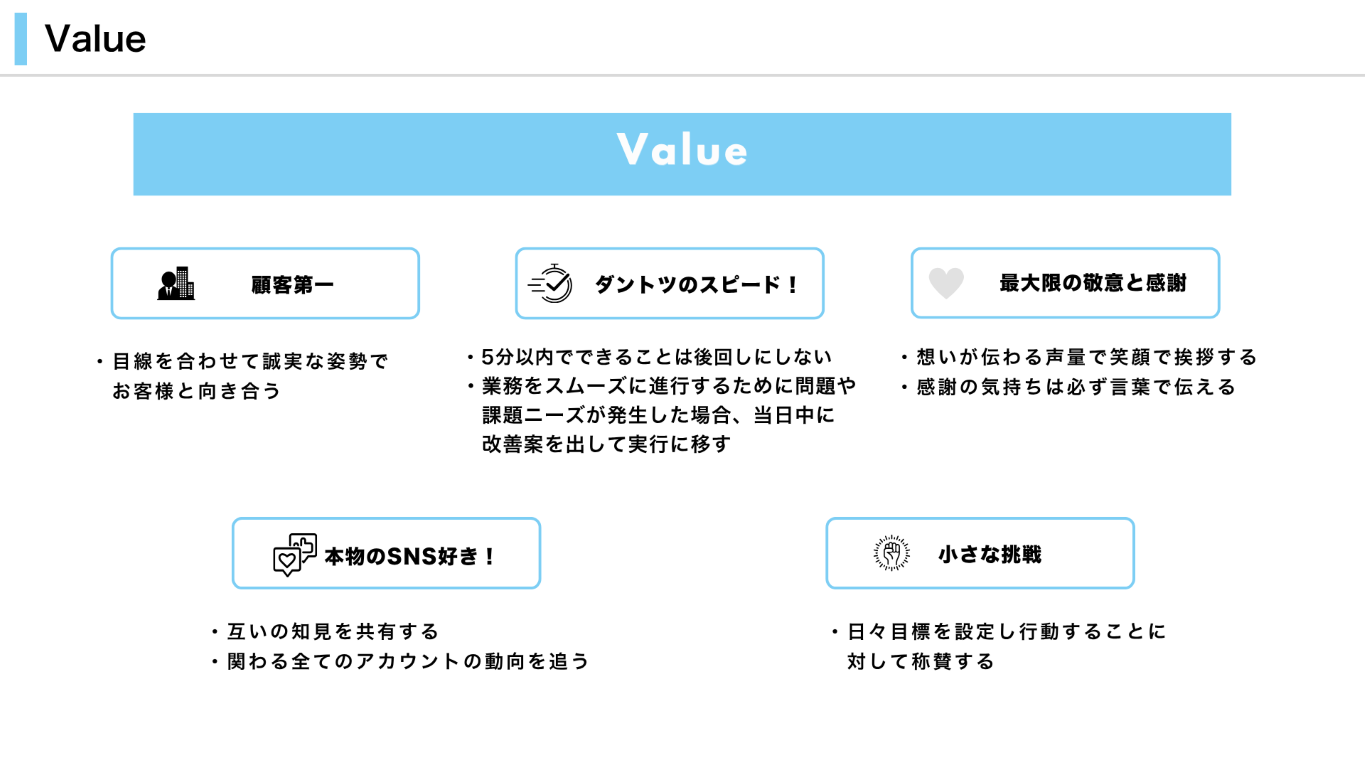 Value

Value

顧客第一

・目線を合わせて誠実な姿勢でお客様と向き合う

ダントツのスピード！

・5分以内でできることは後回しにしない
・業務をスムーズに進行するために問題や課題ニーズが発生した場合、当日中に改善案を出して実行に移す

最大限の敬意と感謝

・想いが伝わる声量で笑顔で挨拶する
・感謝の気持ちは必ず言葉で伝える

本物のSNS好き！

・互いの知見を共有する
・関わる全てのアカウントの動向を追う

小さな挑戦

・日々目標を設定し行動することに対して称賛する